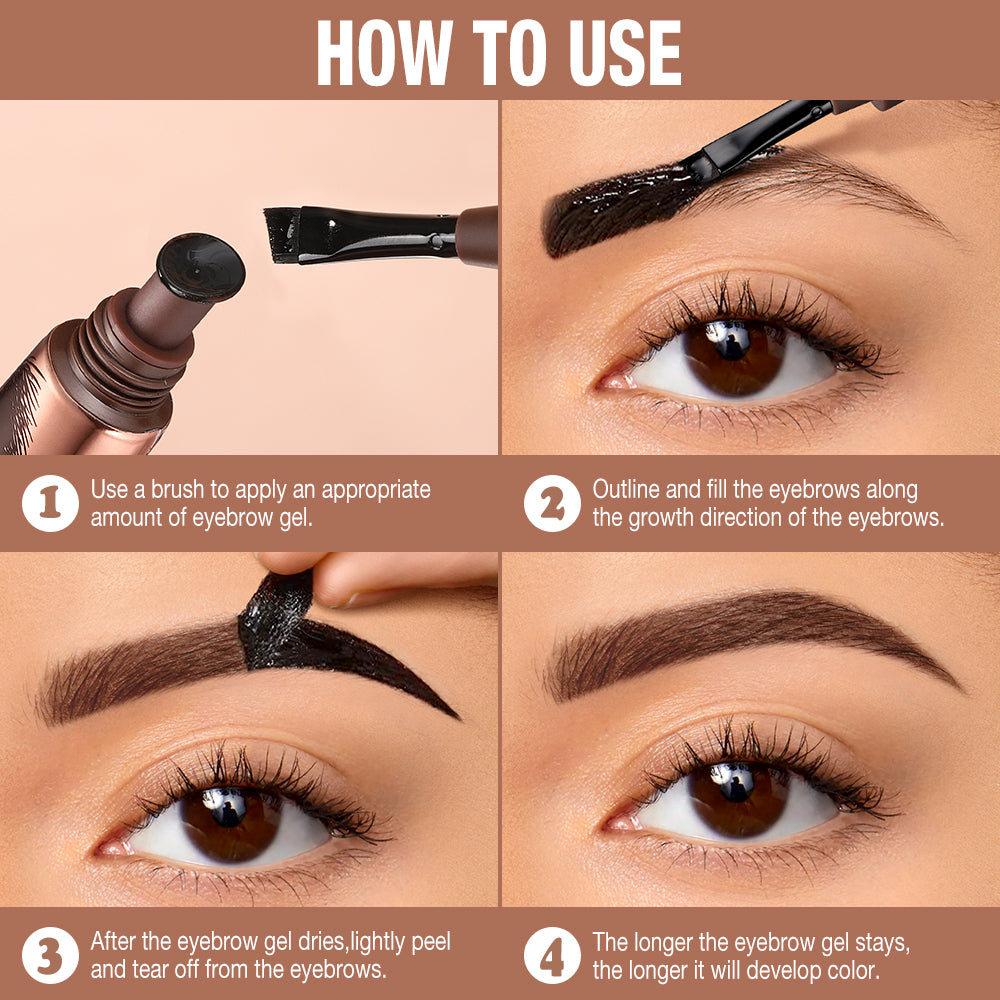 HOW TO USE

1 Use a brush to apply an appropriate amount of eyebrow gel.

2 Outline and fill the eyebrows along the growth direction of the eyebrows.

3 After the eyebrow gel dries,lightly peel and tear off from the eyebrows.

4 The longer the eyebrow gel stays, the longer it will develop color.