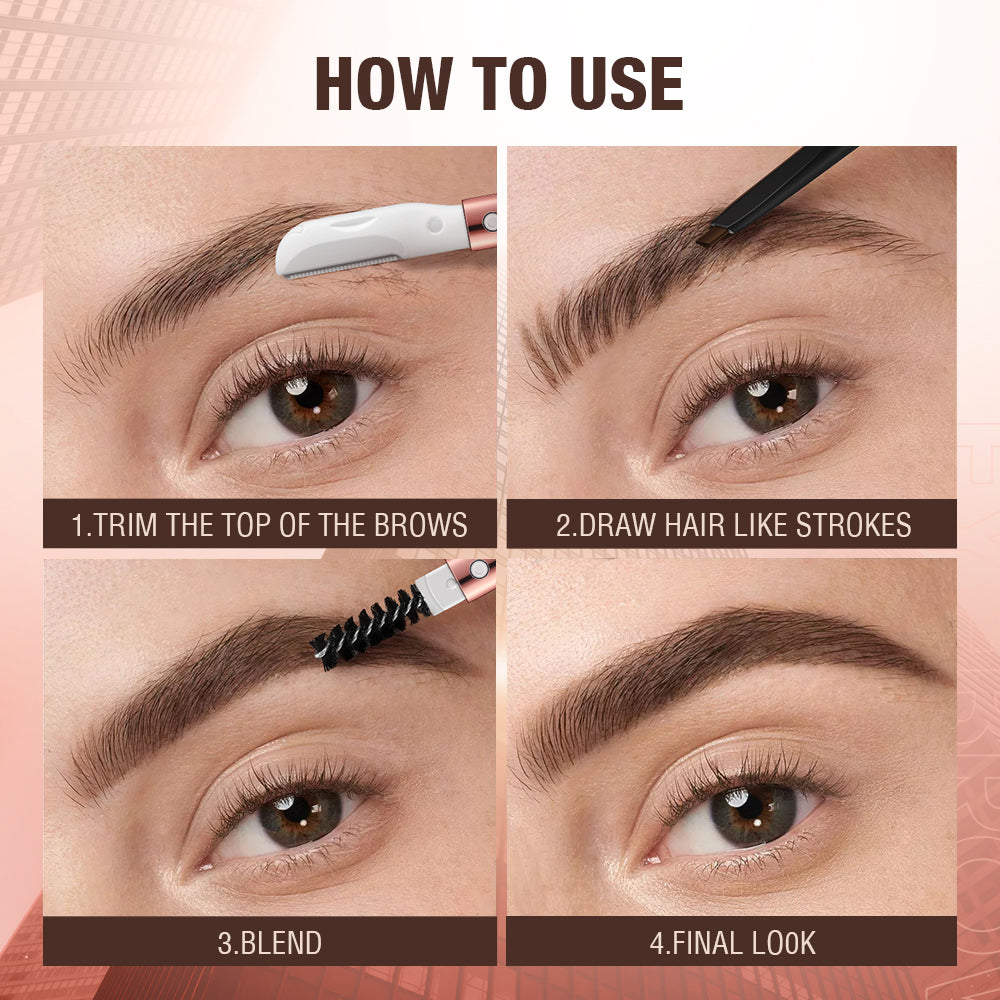 HOW TO USE

1.TRIM THE TOP OF THE BROWS

2.DRAW HAIR LIKE STROKES

3.BLEND

4.FINAL LOOK